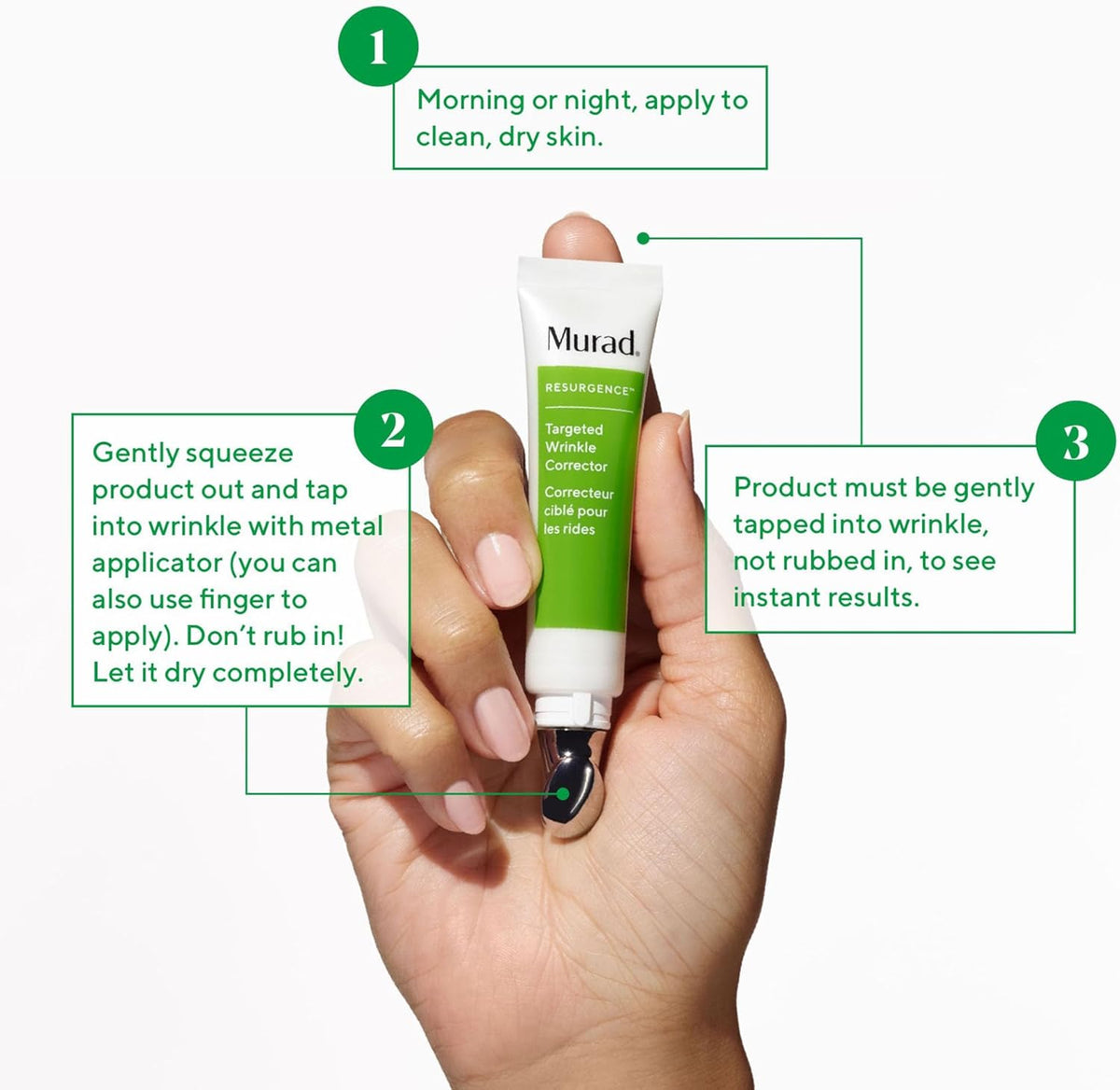 1

Morning or night, apply to clean, dry skin.

Murad.

RESURGENCE™

Targeted Wrinkle Corrector

Correcteur ciblé pour les rides

2

Gently squeeze product out and tap into wrinkle with metal applicator (you can also use finger to apply). Don't rub in! Let it dry completely.

3

Product must be gently tapped into wrinkle, not rubbed in, to see instant results.