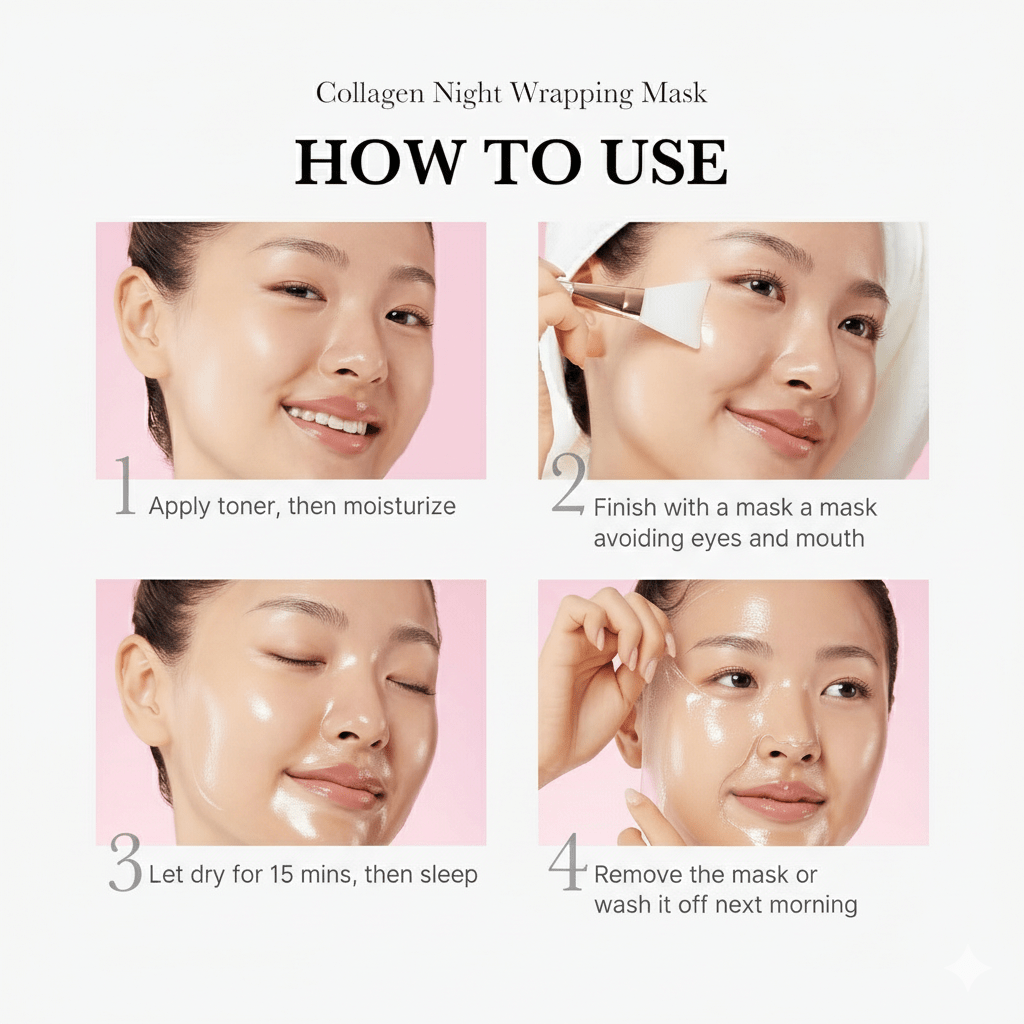 Collagen Night Wrapping Mask

HOW TO USE

1 Apply toner, then moisturize

2 Finish with a mask a mask avoiding eyes and mouth

3 Let dry for 15 mins, then sleep

4 Remove the mask or wash it off next morning